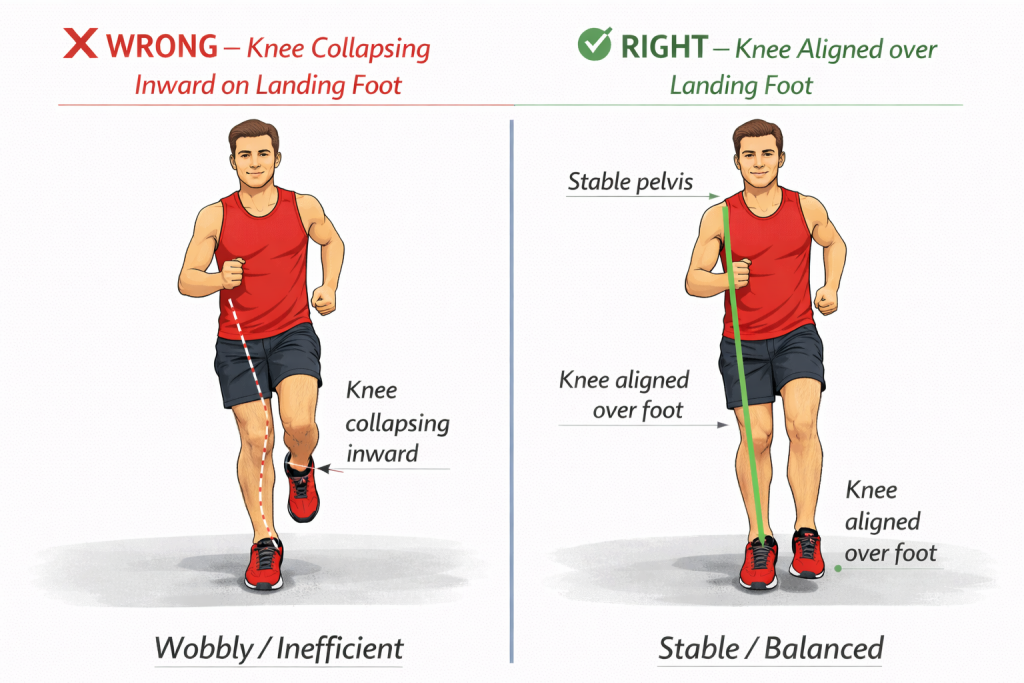 WRONG – Knee Collapsing Inward on Landing Foot

Knee collapsing inward

Wobbly / Inefficient

RIGHT – Knee Aligned over Landing Foot

Stable pelvis

Knee aligned over foot

Knee aligned over foot

Stable / Balanced